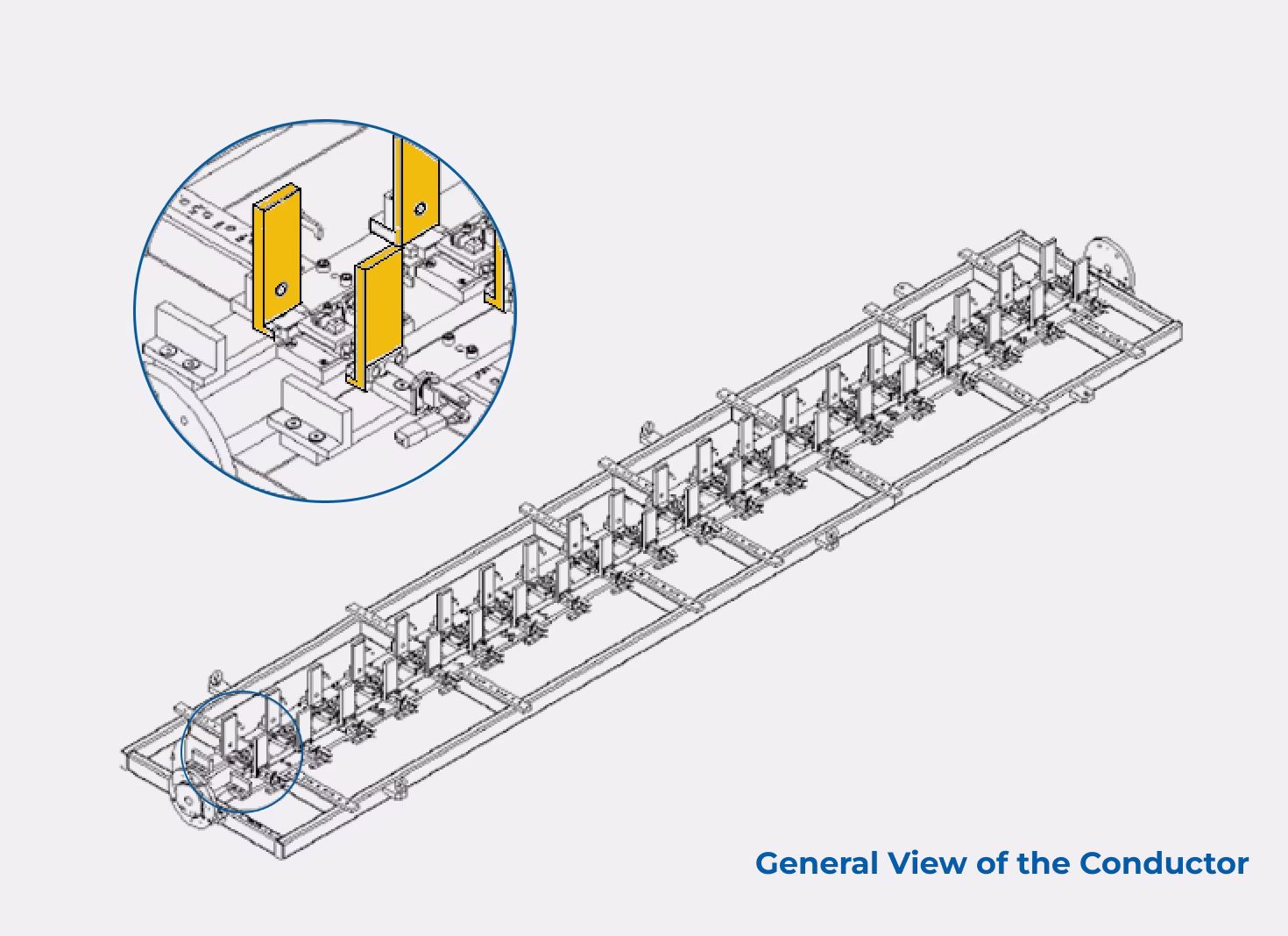 General View of the Conductor