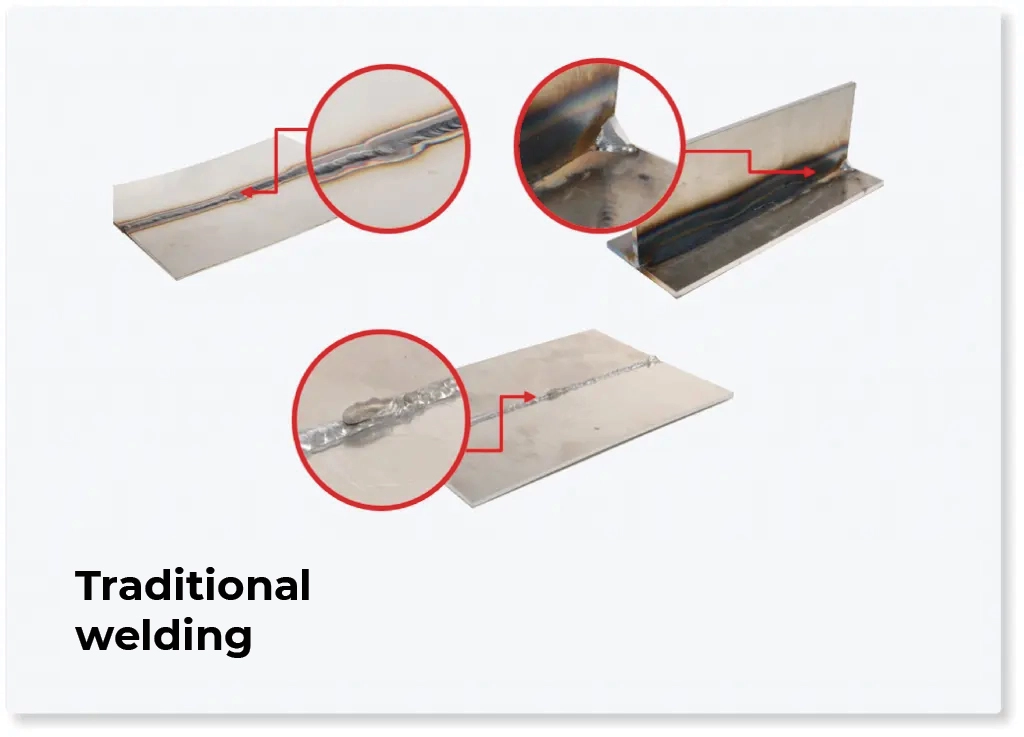 Traditional welding