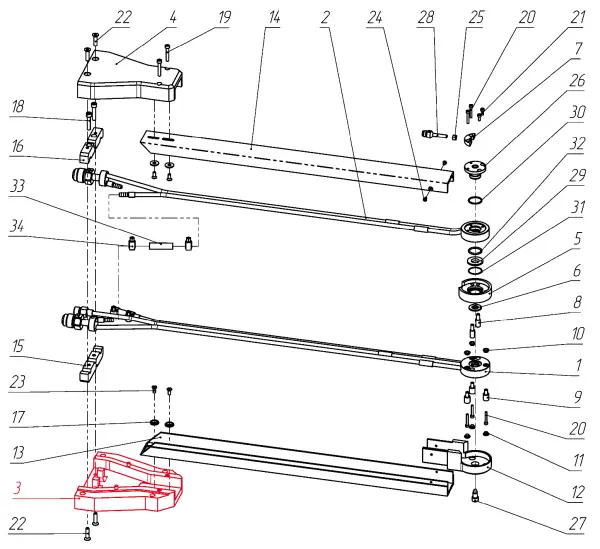 22
4
19
14
2
24
28
25
20
21
7
26
30
32
29
31
5
6
8
10
1
9
20
11
12
27
18
16
33
34
15
23
17
13
3
22