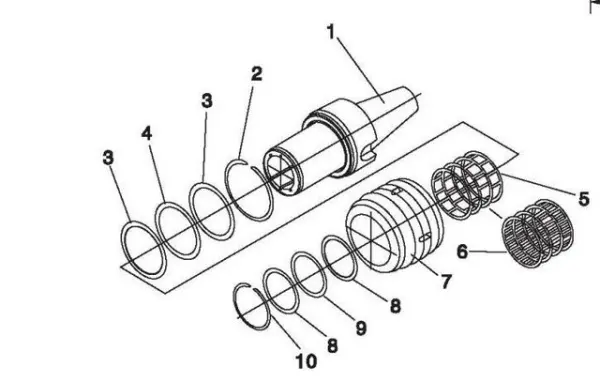 1
2
3
4
3
5
6
7
8
9
8
10