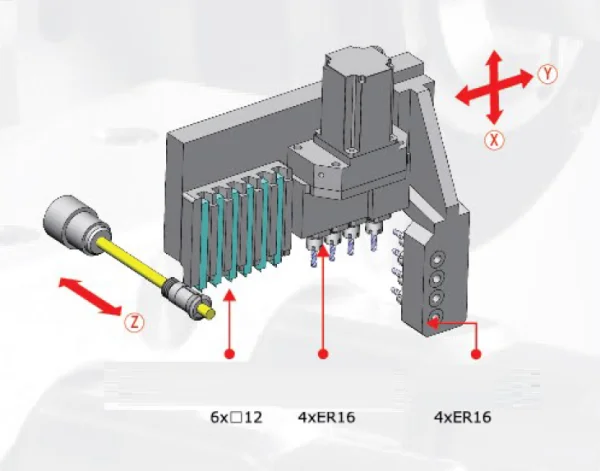 Y

X

Z

6x□12

4xER16

4xER16