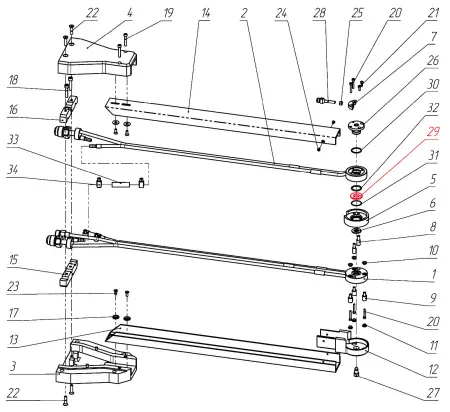 22
4
19
14
2
24
28
25
20
21
7
26
30
32
29
31
5
6
8
10
1
9
20
11
12
27
18
16
33
34
15
23
17
13
3
22