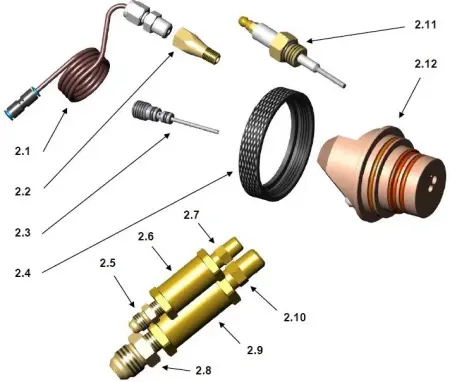 2.11
2.12
2.1
2.2
2.3
2.4
2.7
2.6
2.5
2.10
2.9
2.8