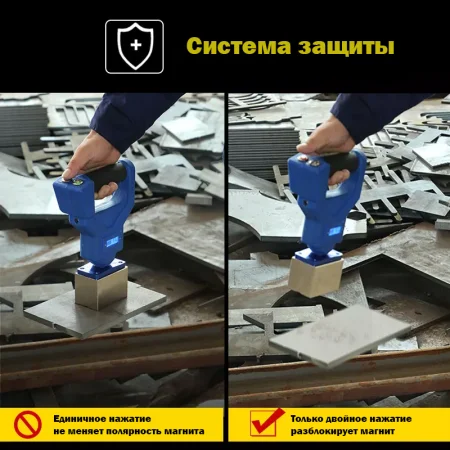 Система защиты

Единичное нажатие не меняет полярность магнита

Только двойное нажатие разблокирует магнит