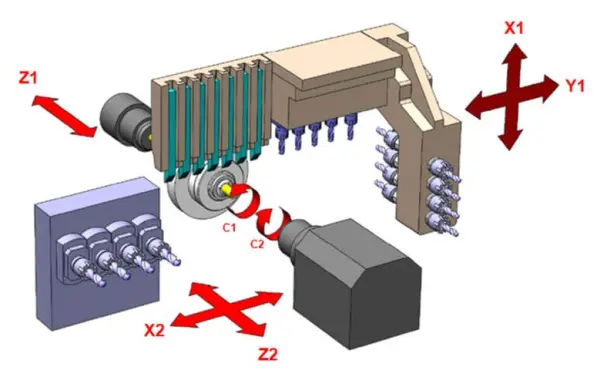 X1
Z1
Y1
C1
C2
X2
Z2