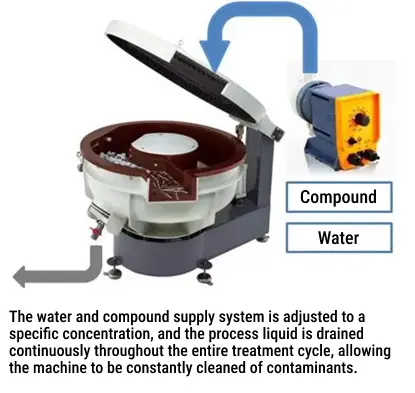 Compound

Water

The water and compound supply system is adjusted to a specific concentration, and the process liquid is drained continuously throughout the entire treatment cycle, allowing the machine to be constantly cleaned of contaminants.