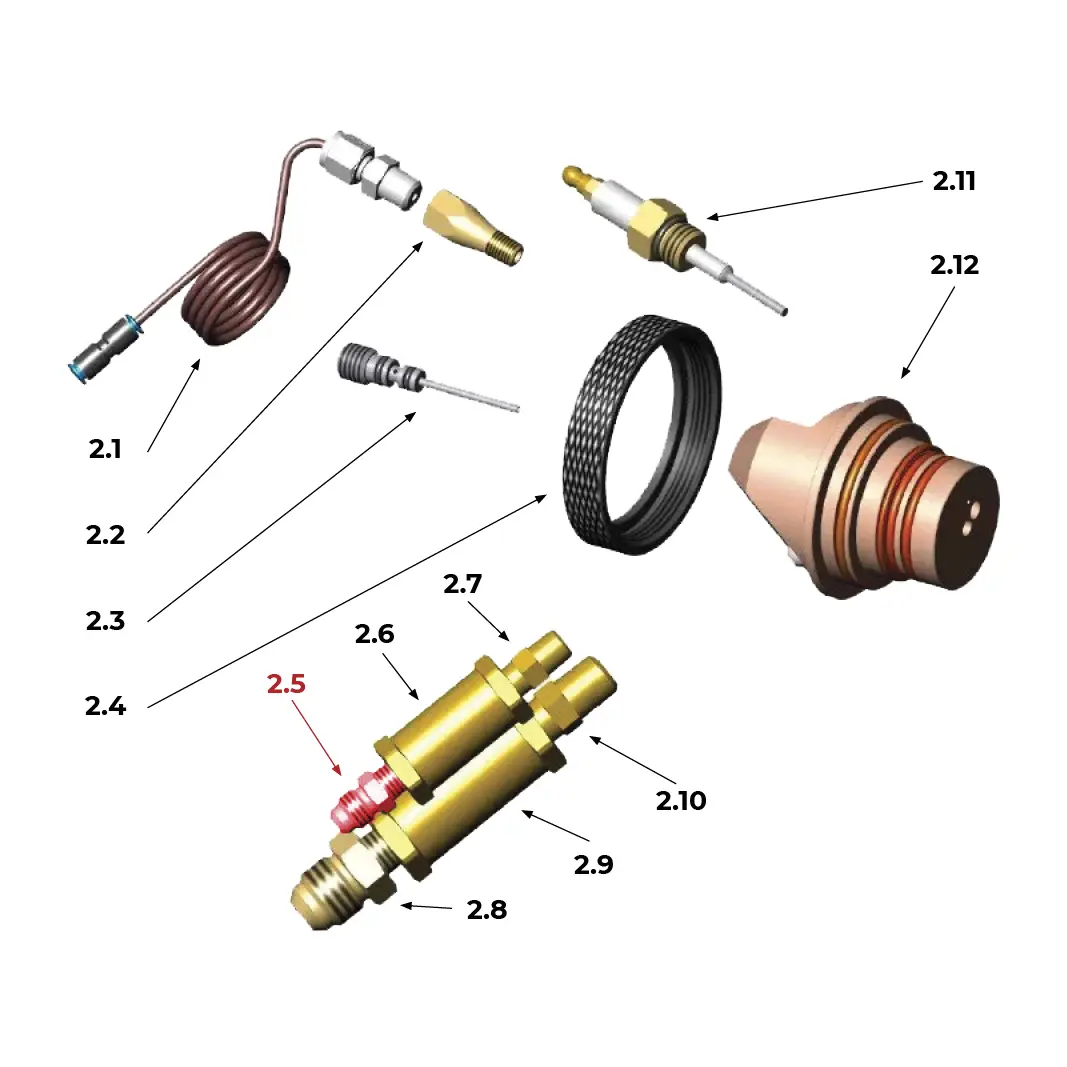 2.11

2.12

2.1

2.2

2.3

2.4

2.7

2.6

2.5

2.10

2.9

2.8