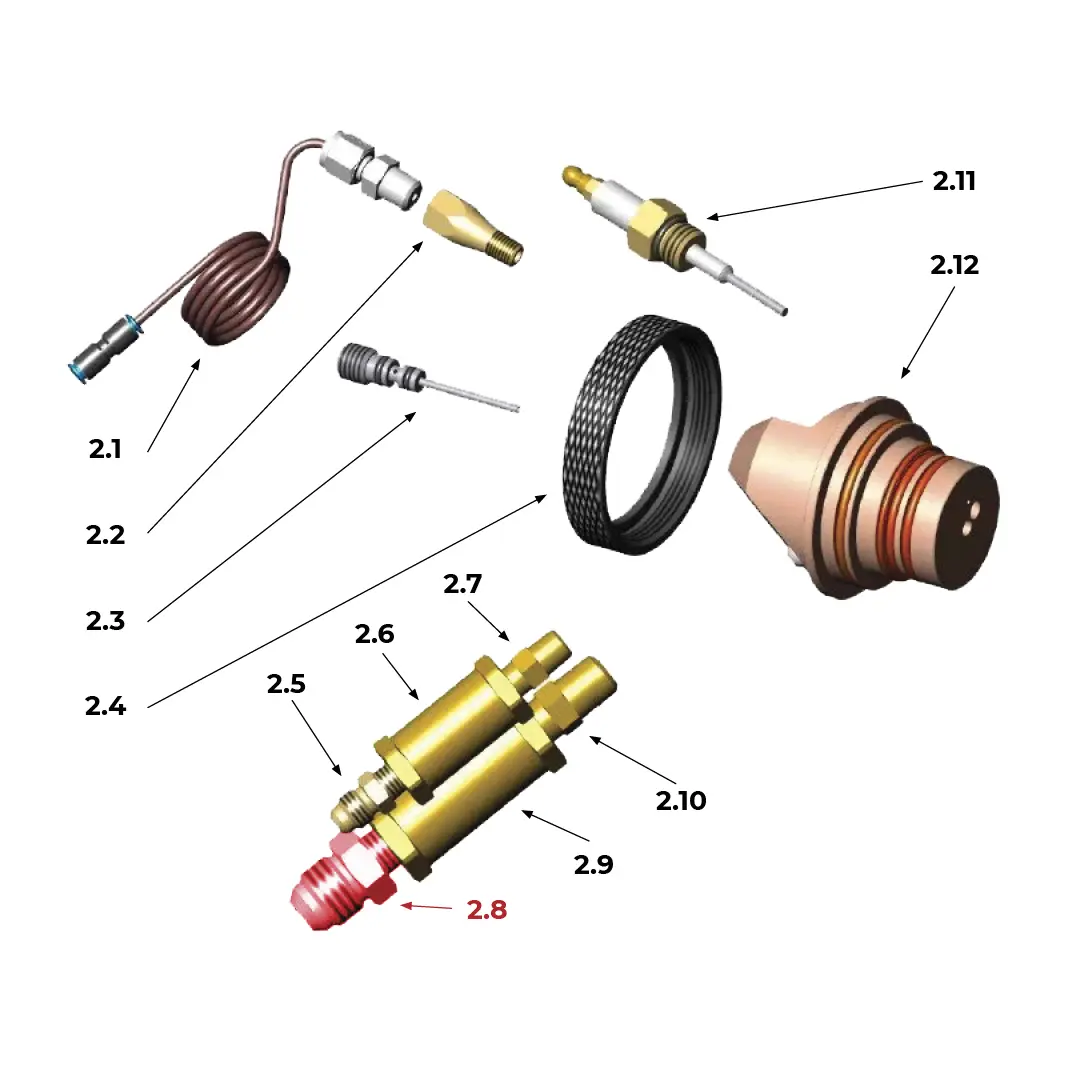 2.11
2.12
2.1
2.2
2.3
2.4
2.7
2.6
2.5
2.10
2.9
2.8