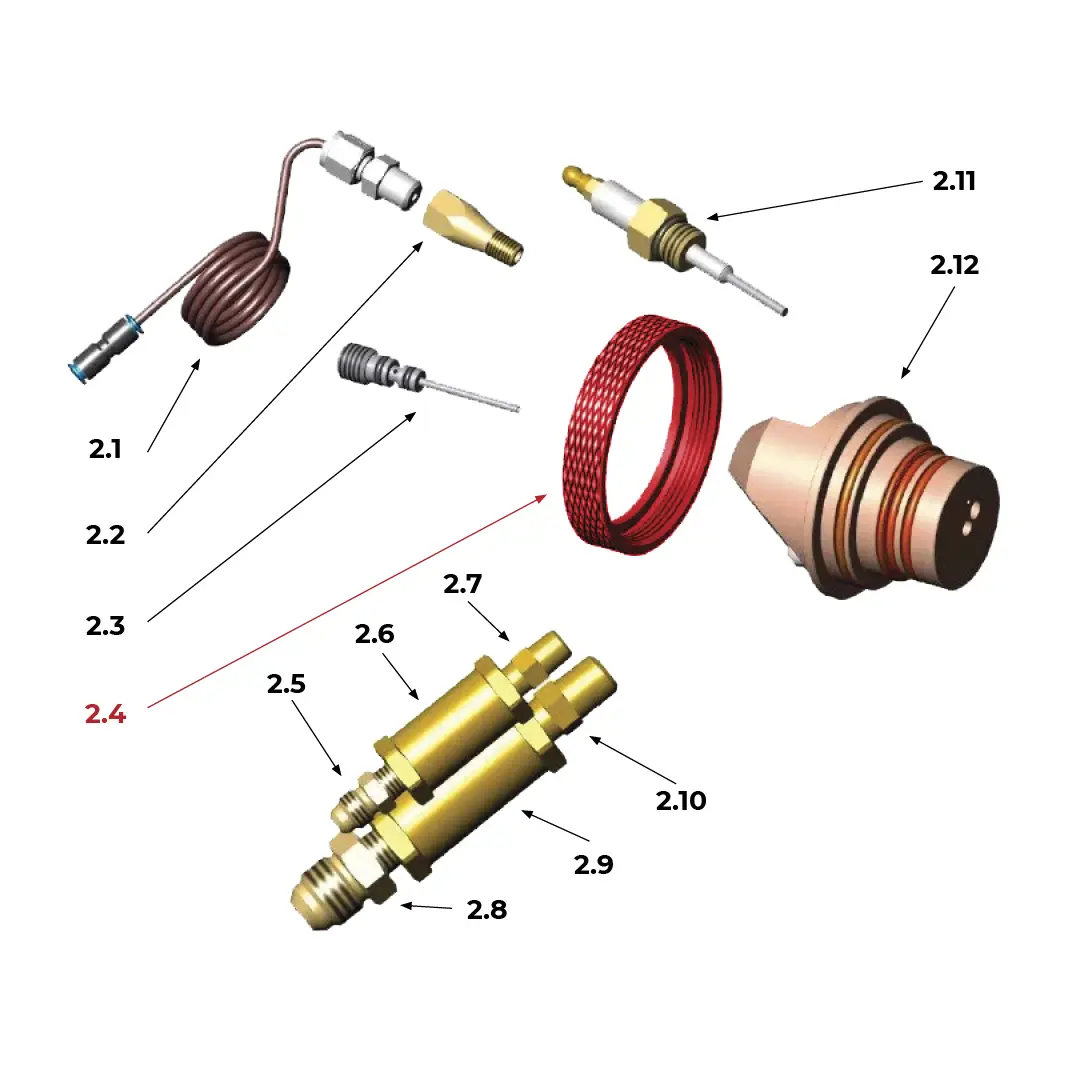 2.11

2.12

2.1

2.2

2.3

2.4

2.7

2.6

2.5

2.10

2.9

2.8